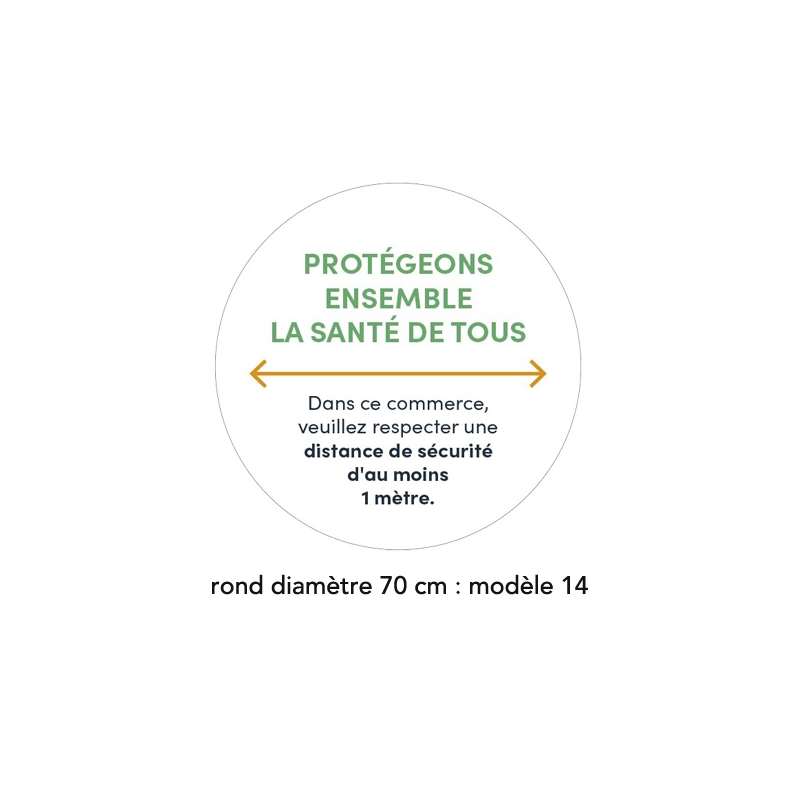 PROTÉGEONS
ENSEMBLE
LA SANTÉ DE TOUS

Dans ce commerce, veuillez respecter une distance de sécurité d'au moins 1 mètre.

rond diamètre 70 cm : modèle 14